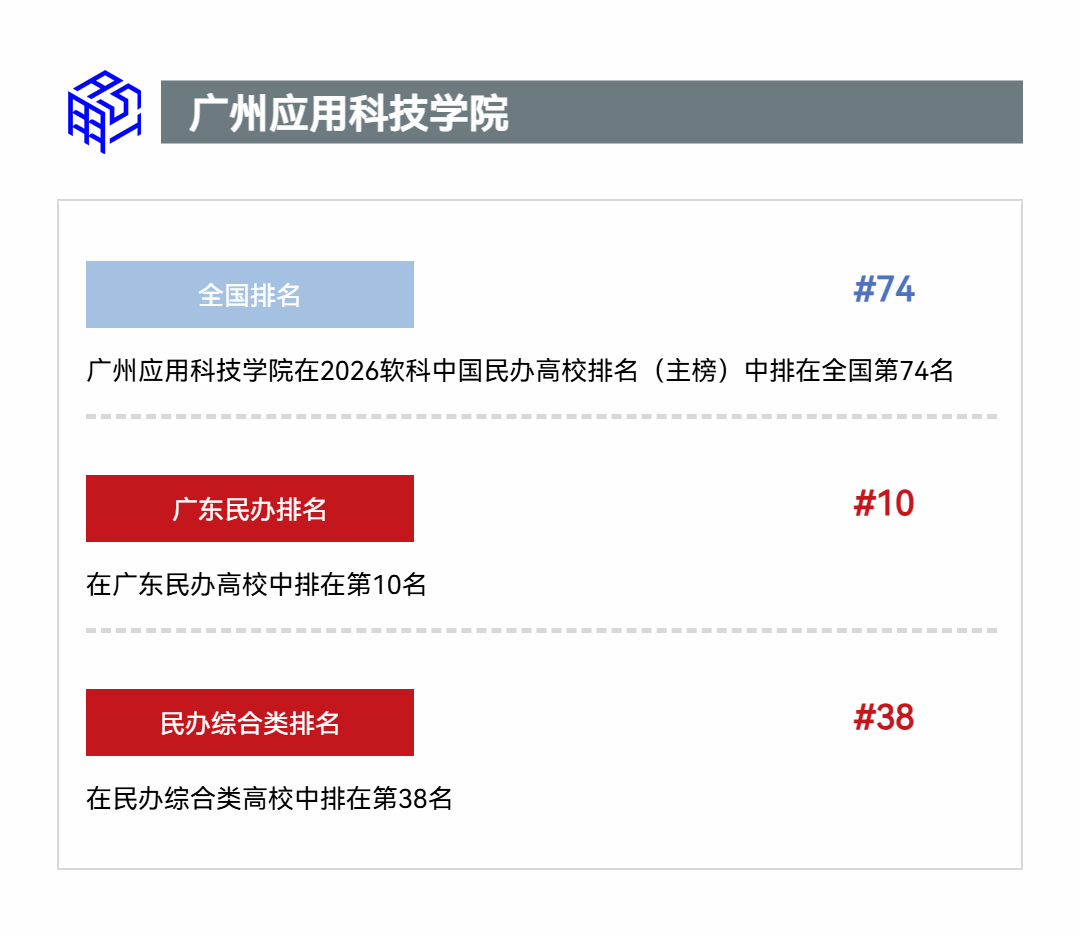 广州应用科技学院

全国排名

#74

广州应用科技学院在2026软科中国民办高校排名（主榜）中排在全国第74名

广东民办排名

#10

在广东民办高校中排在第10名

民办综合类排名

#38

在民办综合类高校中排在第38名